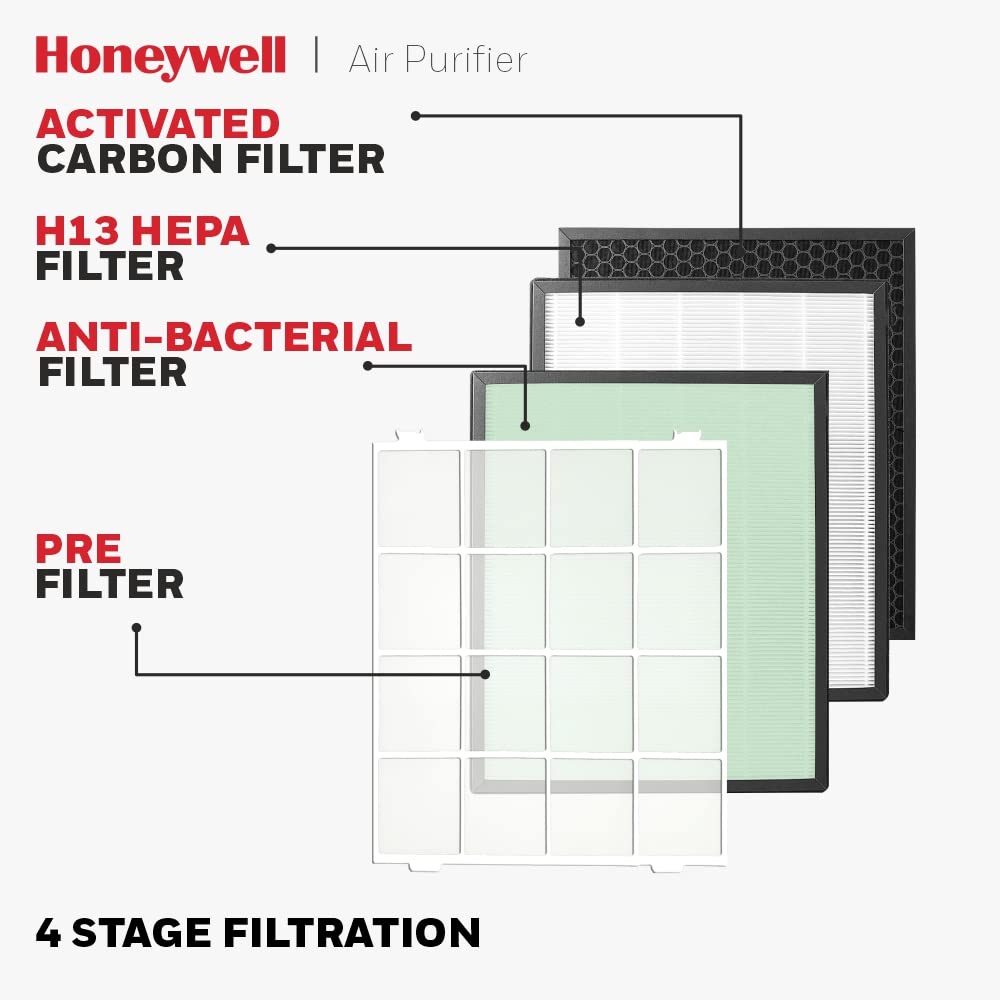 Honeywell | Air Purifier

ACTIVATED CARBON FILTER

H13 HEPA FILTER

ANTI-BACTERIAL FILTER

PRE FILTER

4 STAGE FILTRATION