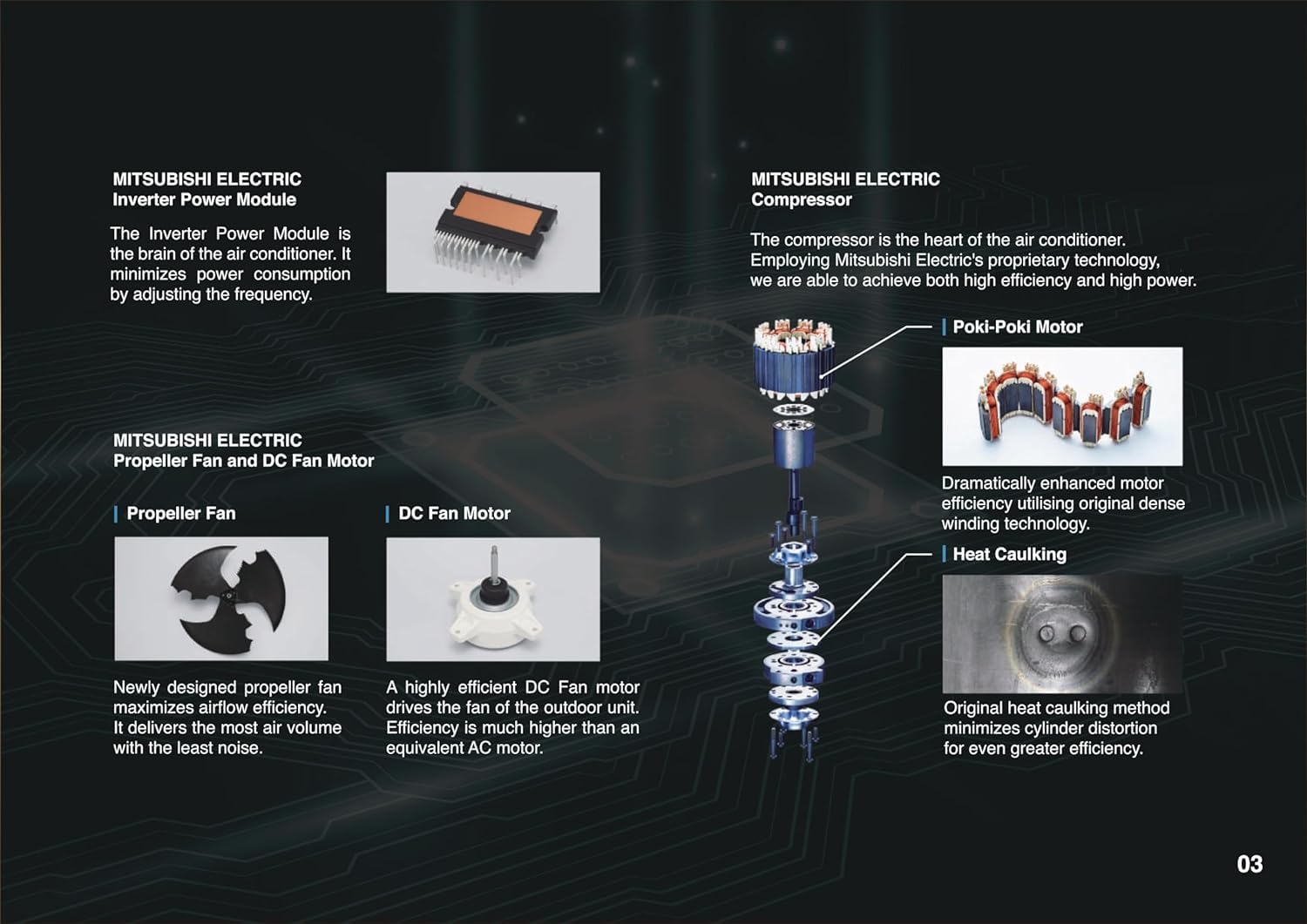 MITSUBISHI ELECTRIC
Inverter Power Module

The Inverter Power Module is the brain of the air conditioner. It minimizes power consumption by adjusting the frequency.

MITSUBISHI ELECTRIC
Propeller Fan and DC Fan Motor

Propeller Fan

Newly designed propeller fan maximizes airflow efficiency. It delivers the most air volume with the least noise.

DC Fan Motor

A highly efficient DC Fan motor drives the fan of the outdoor unit. Efficiency is much higher than an equivalent AC motor.

MITSUBISHI ELECTRIC
Compressor

The compressor is the heart of the air conditioner. Employing Mitsubishi Electric's proprietary technology, we are able to achieve both high efficiency and high power.

Poki-Poki Motor

Dramatically enhanced motor efficiency utilising original dense winding technology.

Heat Caulking

Original heat caulking method minimizes cylinder distortion for even greater efficiency.

03