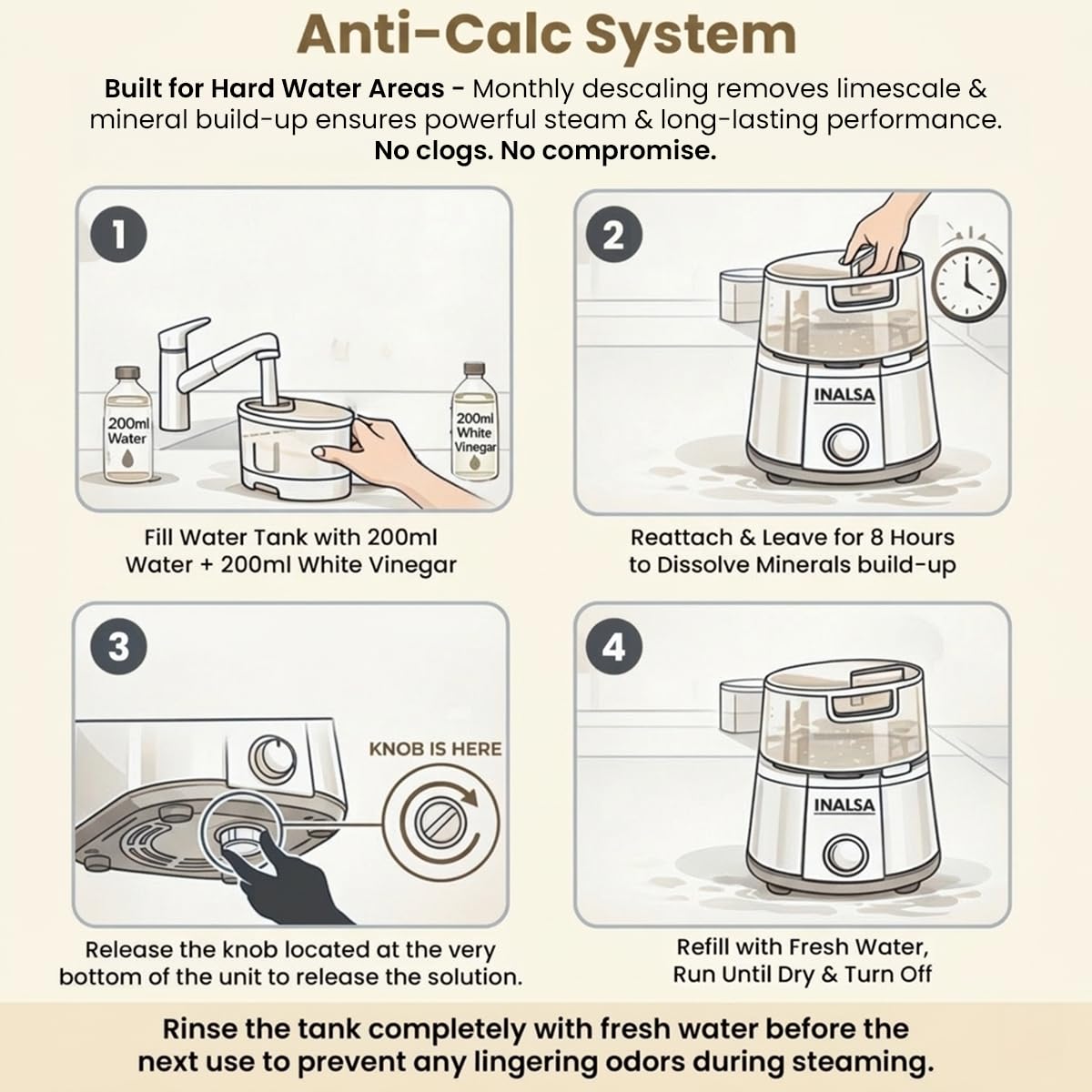 Anti-Calc System

Built for Hard Water Areas - Monthly descaling removes limescale & mineral build-up ensures powerful steam & long-lasting performance. No clogs. No compromise.

1

200ml Water

200ml White Vinegar

Fill Water Tank with 200ml Water + 200ml White Vinegar

2

INALSA

Reattach & Leave for 8 Hours to Dissolve Minerals build-up

3

KNOB IS HERE

Release the knob located at the very bottom of the unit to release the solution.

4

INALSA

Refill with Fresh Water, Run Until Dry & Turn Off

Rinse the tank completely with fresh water before the next use to prevent any lingering odors during steaming.